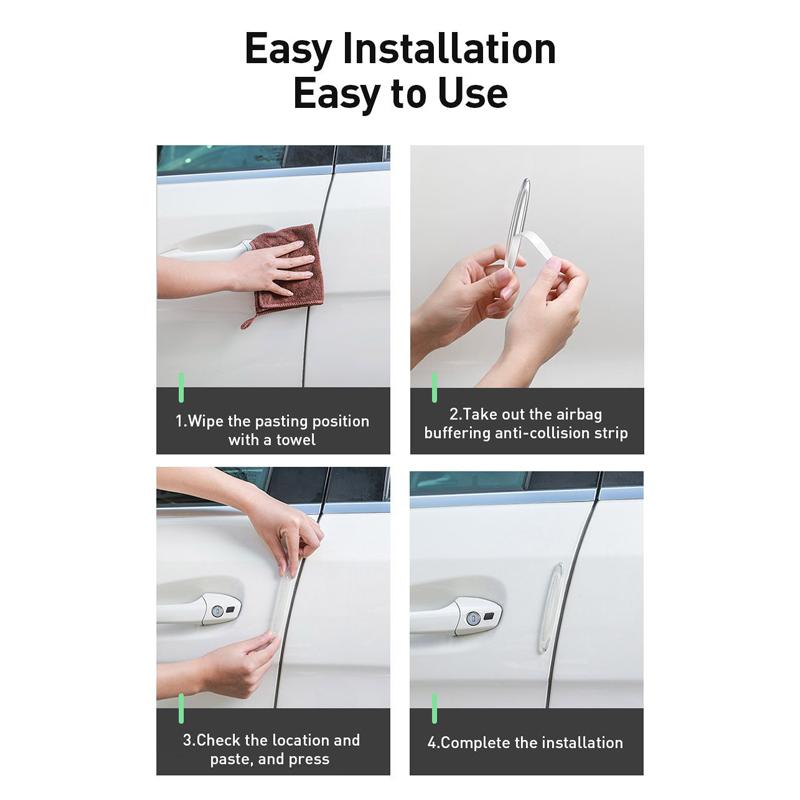 Easy Installation
Easy to Use

1.Wipe the pasting position with a towel

2.Take out the airbag buffering anti-collision strip

3.Check the location and paste, and press

4.Complete the installation