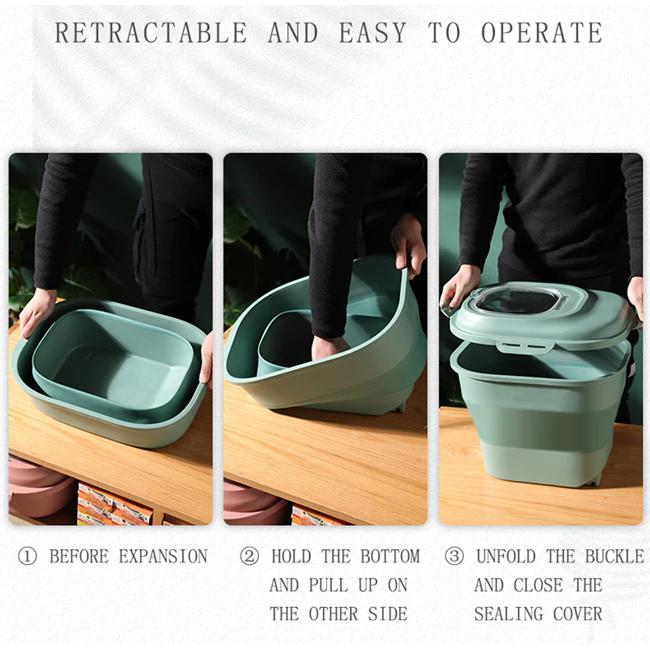 RETRACTABLE AND EASY TO OPERATE

① BEFORE EXPANSION

② HOLD THE BOTTOM AND PULL UP ON THE OTHER SIDE

③ UNFOLD THE BUCKLE AND CLOSE THE SEALING COVER